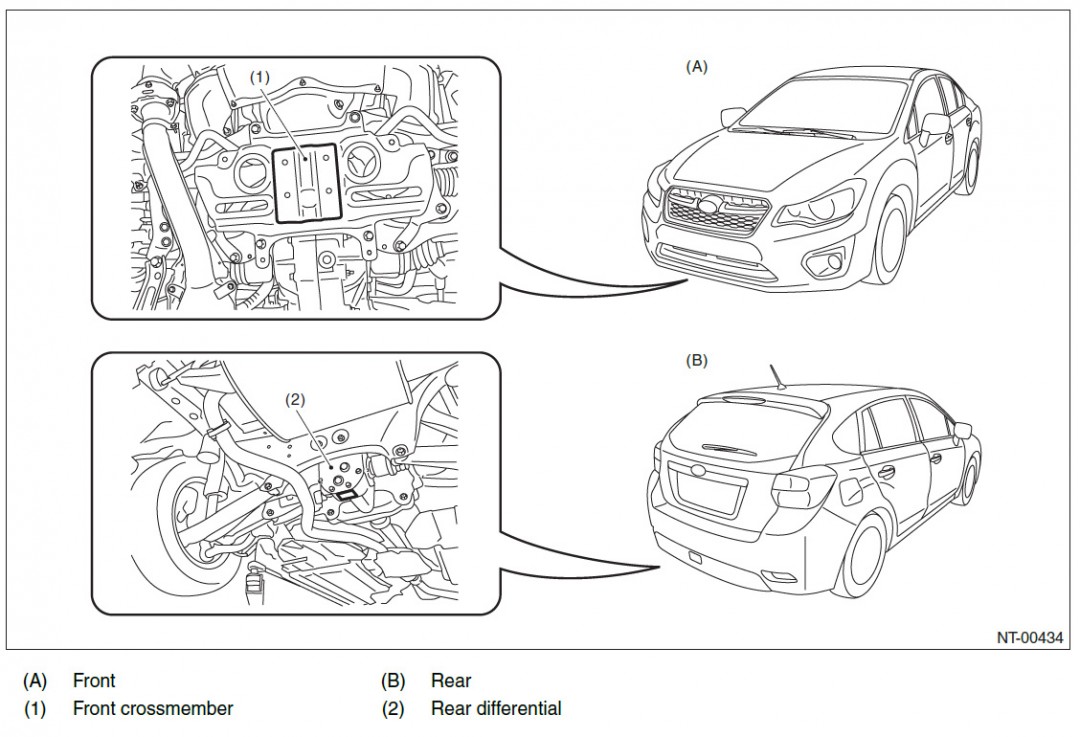 (1)

(A)

(2)

(B)

NT-00434

(A) Front
(1) Front crossmember

(B) Rear
(2) Rear differential